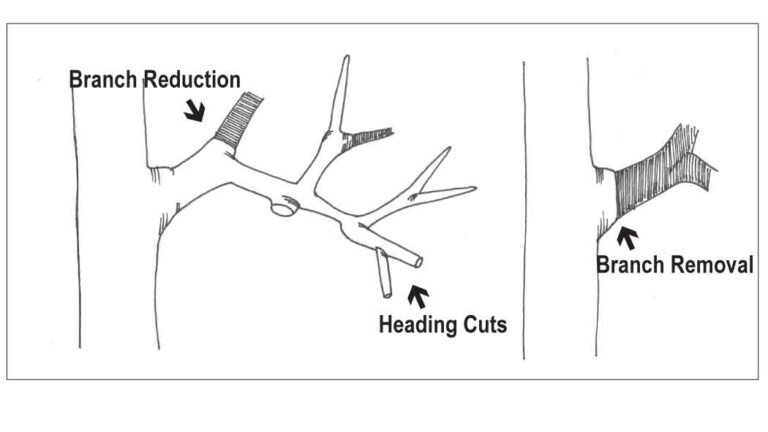 Branch Reduction

Heading Cuts

Branch Removal