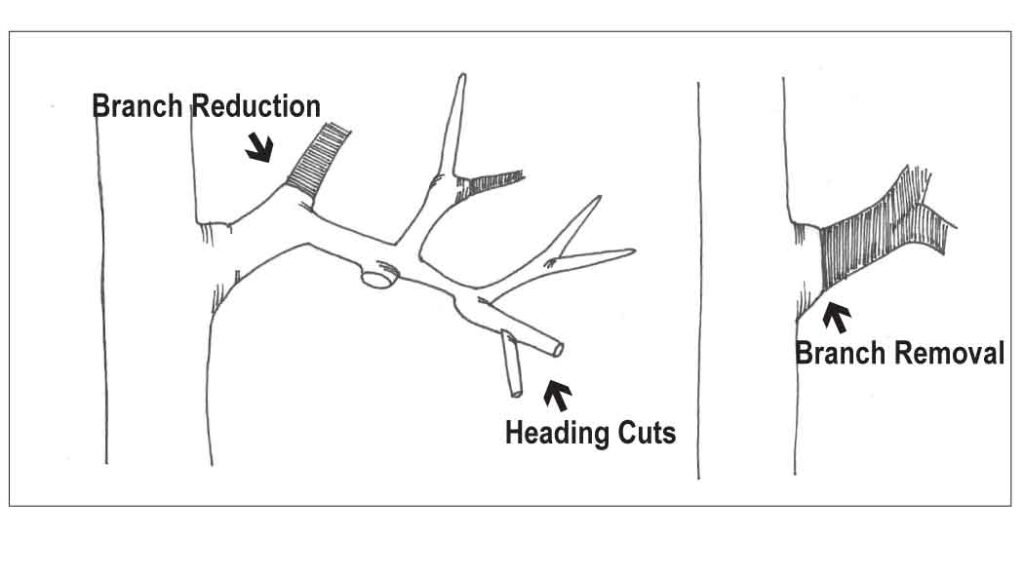 Branch Reduction

Heading Cuts

Branch Removal